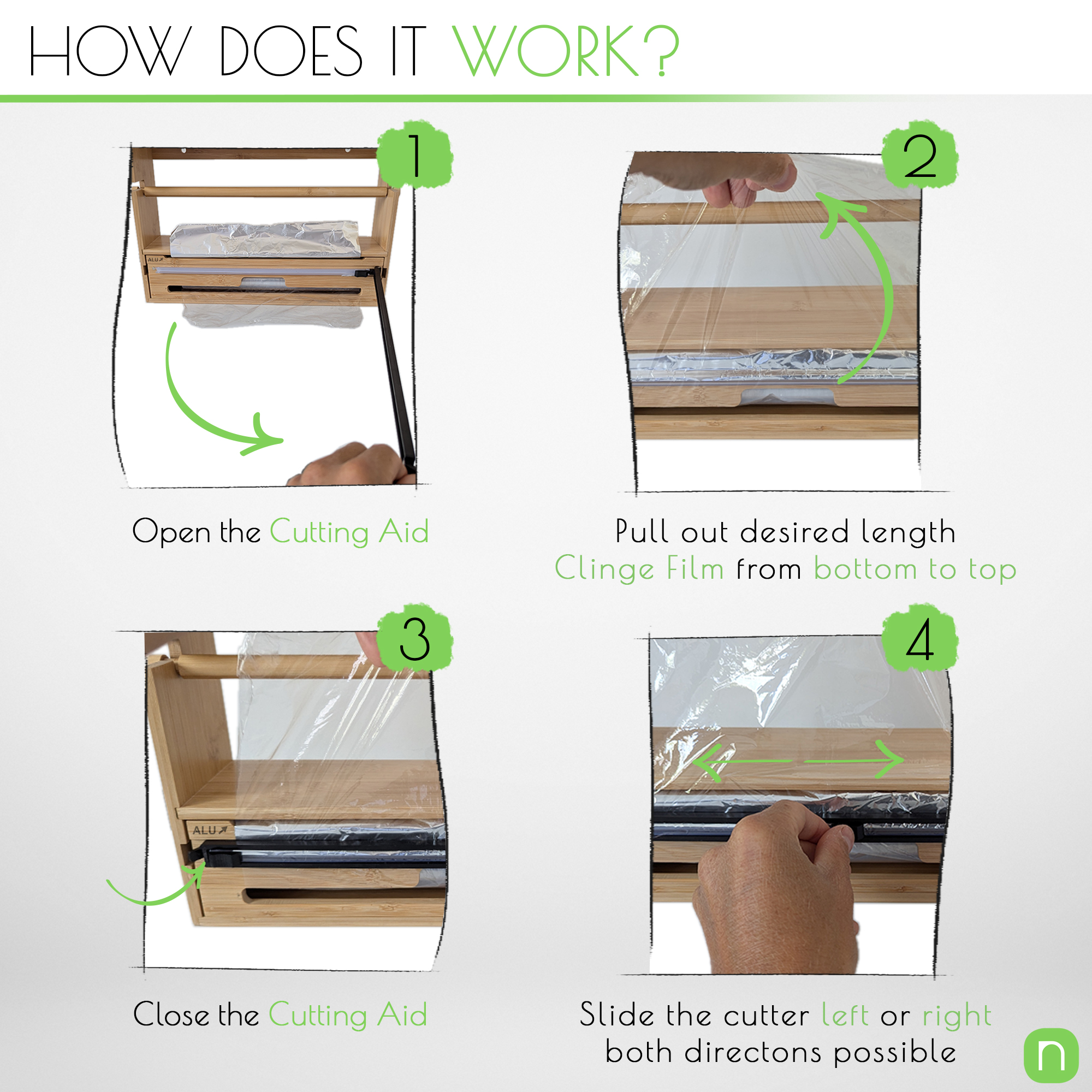 HOW DOES IT WORK?

1

ALU

Open the Cutting Aid

2

Pull out desired length
Clinge Film from bottom to top

3

ALU

Close the Cutting Aid

4

Slide the cutter left or right
both directons possible

n